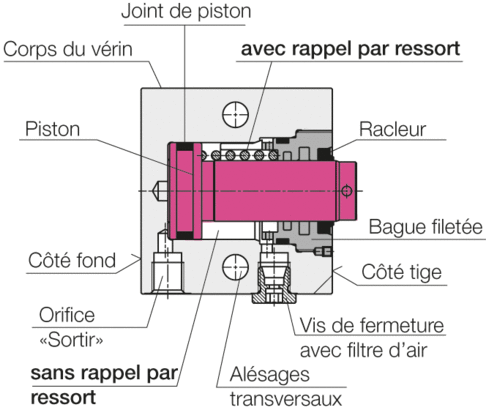 Joint de piston
Corps du vérin
avec rappel par ressort
Piston
Racleur
Bague filetée
Côté fond
Côté tige
Orifice «Sortir»
Vis de fermeture avec filtre d'air
sans rappel par ressort
Alésages transversaux