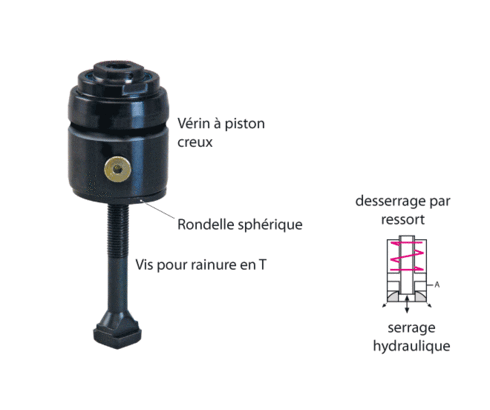 Vérin à piston creux

Rondelle sphérique

Vis pour rainure en T

desserrage par ressort

A

serrage hydraulique